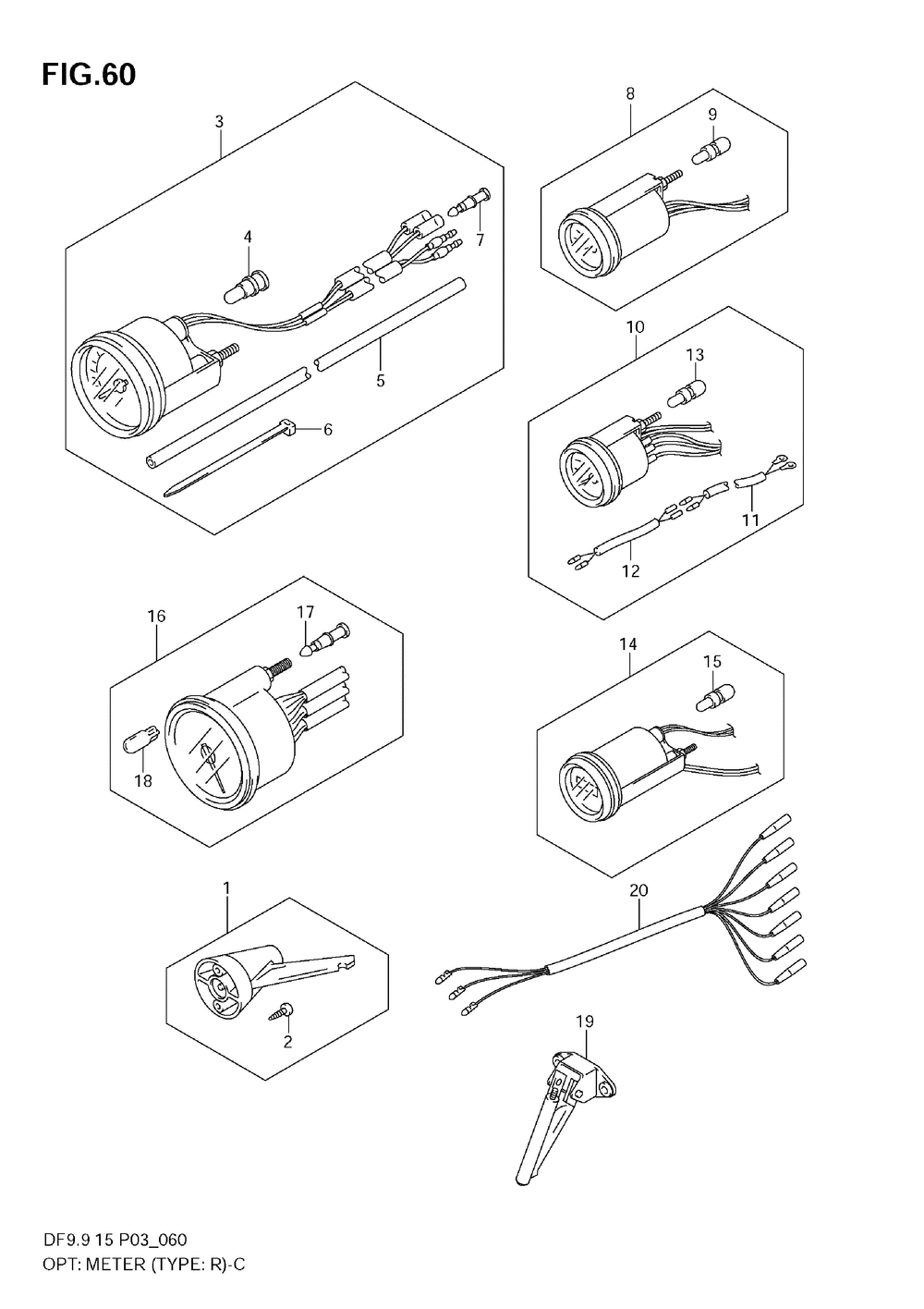 FIG.60

3
4
7
5
6

8
9

10
13
11
12

16
17
18

14
15

1
2

20

19

DF9.9 15 P03_060
OPT: METER (TYPE: R)-C